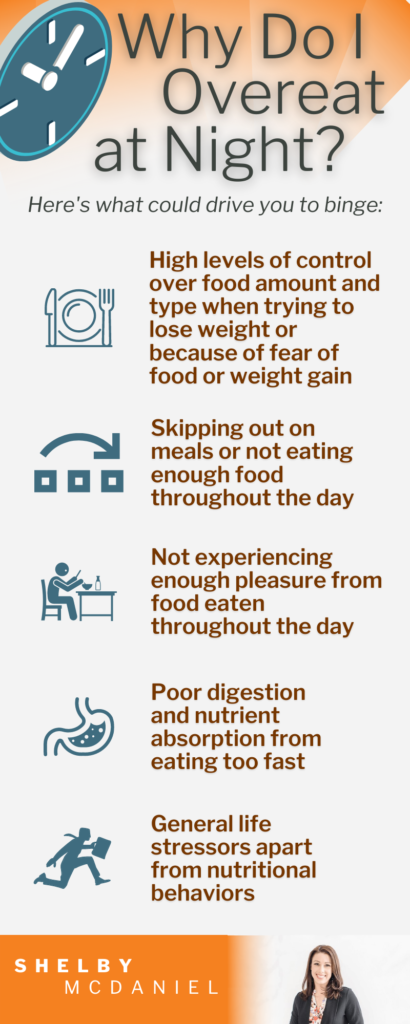 Why Do I Overeat at Night?

Here's what could drive you to binge:

High levels of control over food amount and type when trying to lose weight or because of fear of food or weight gain

Skipping out on meals or not eating enough food throughout the day

Not experiencing enough pleasure from food eaten throughout the day

Poor digestion and nutrient absorption from eating too fast

General life stressors apart from nutritional behaviors

SHELBY
MCDANIEL